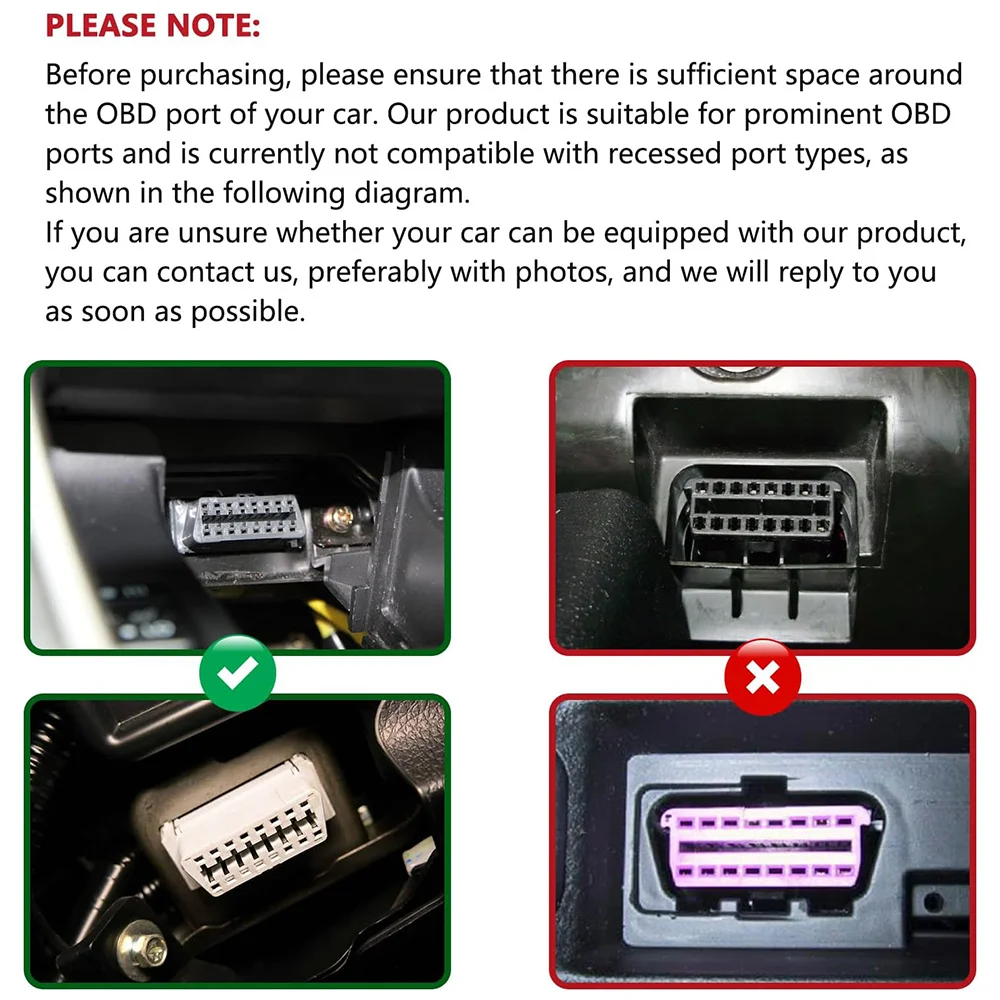 PLEASE NOTE:

Before purchasing, please ensure that there is sufficient space around the OBD port of your car. Our product is suitable for prominent OBD ports and is currently not compatible with recessed port types, as shown in the following diagram.
If you are unsure whether your car can be equipped with our product, you can contact us, preferably with photos, and we will reply to you as soon as possible.